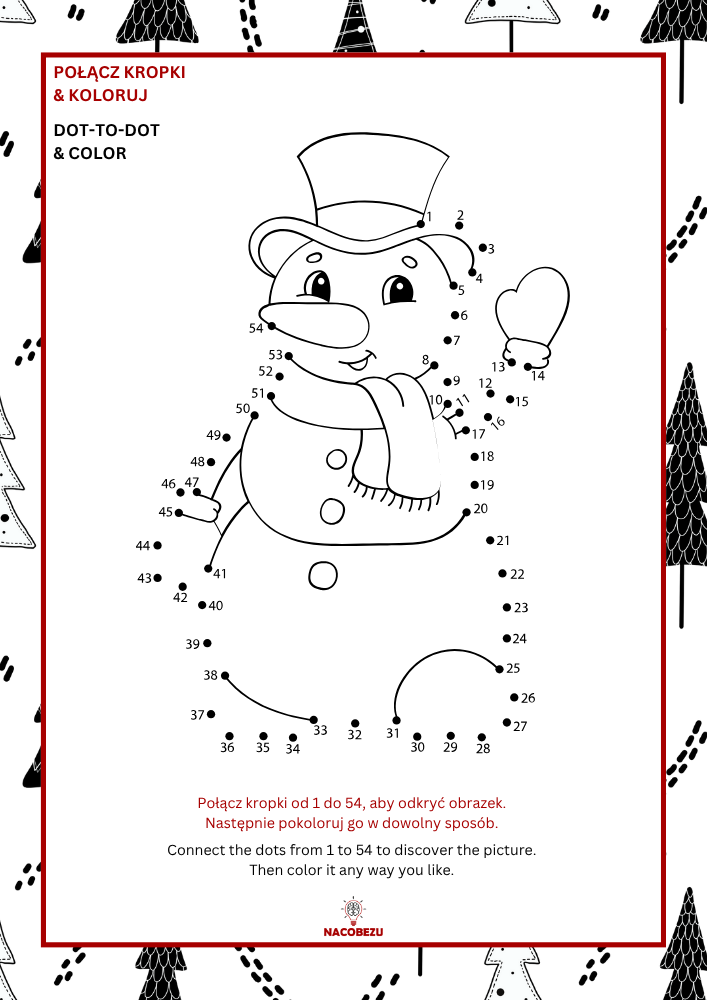 POŁĄCZ KROPKI
& KOLORUJ

DOT-TO-DOT
& COLOR

1 2 3 4 5 6 7 8 9 10 11 12 13 14 15 16 17 18 19 20 21 22 23 24 25 26 27 28 29 30 31 32 33 34 35 36 37 38 39 40 41 42 43 44 45 46 47 48 49 50 51 52 53 54

Połącz kropki od 1 do 54, aby odkryć obrazek.
Następnie pokoloruj go w dowolny sposób.

Connect the dots from 1 to 54 to discover the picture.
Then color it any way you like.

NACOBEZU