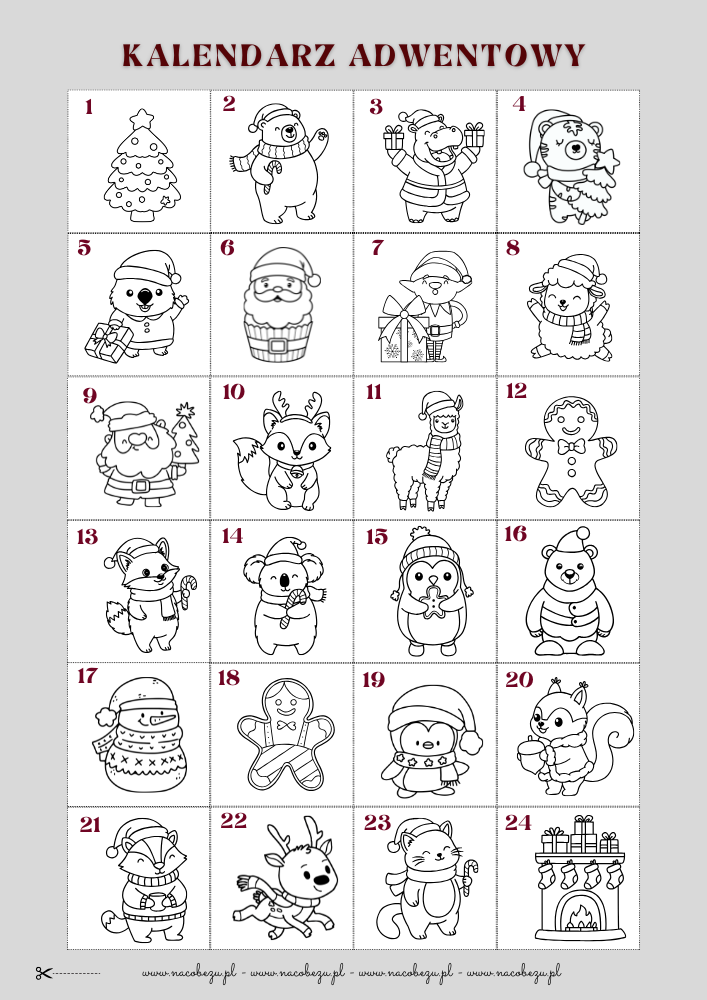 KALENDARZ ADWENTOWY

| 1 | 2 | 3 | 4 |
|---|---|---|---|
| 5 | 6 | 7 | 8 |
| 9 | 10 | 11 | 12 |
| 13 | 14 | 15 | 16 |
| 17 | 18 | 19 | 20 |
| 21 | 22 | 23 | 24 |

www.nacobezu.pl - www.nacobezu.pl - www.nacobezu.pl - www.nacobezu.pl